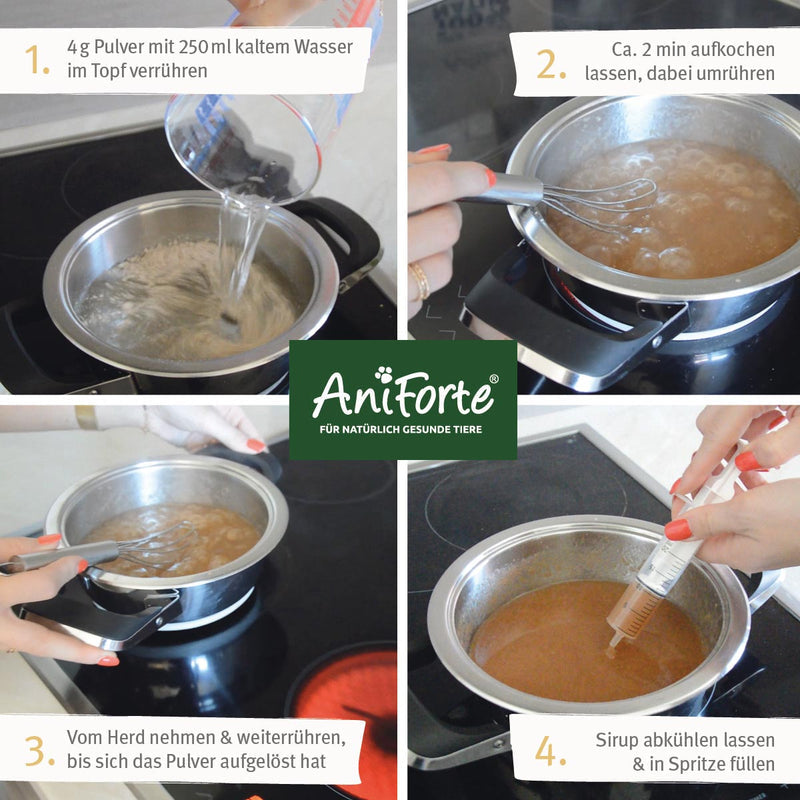 1. 4 g Pulver mit 250 ml kaltem Wasser im Topf verrühren

2. Ca. 2 min aufkochen lassen, dabei umrühren

AniForte®
FÜR NATÜRLICH GESUNDE TIERE

3. Vom Herd nehmen & weiterrühren, bis sich das Pulver aufgelöst hat

4. Sirup abkühlen lassen & in Spritze füllen